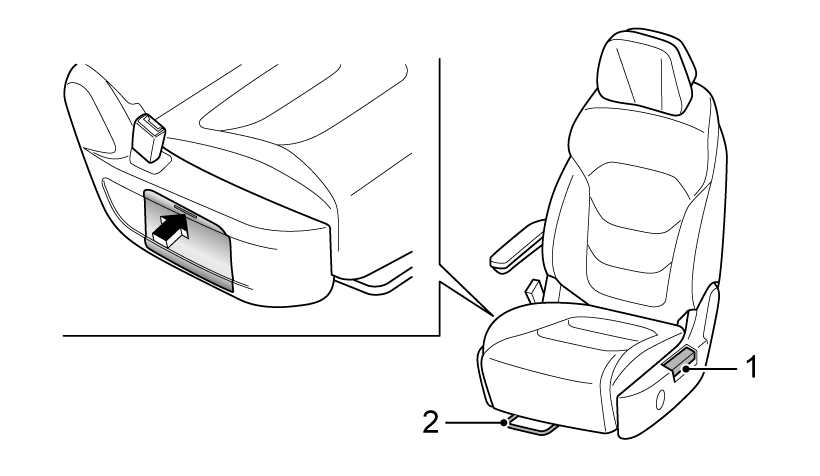 1
2